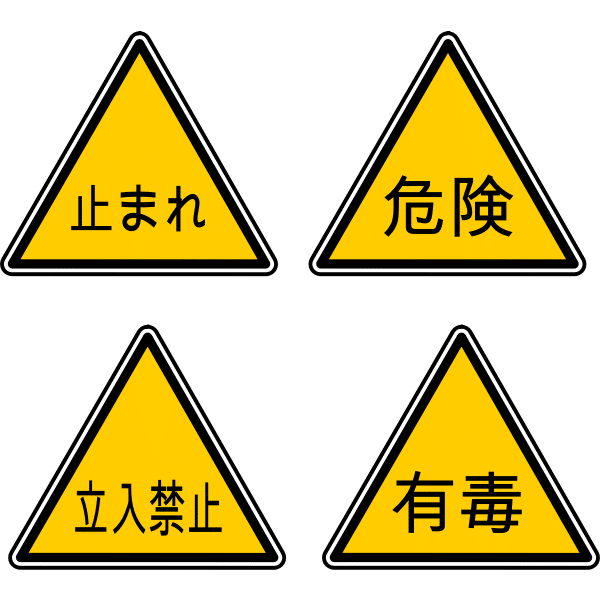 止まれ

危険

立入禁止

有毒